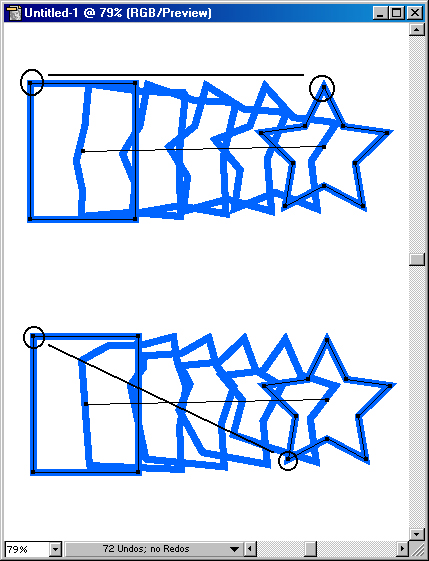 Untitled-1 @ 79% (RGB/Preview)

79%

72 Undos; no Redos