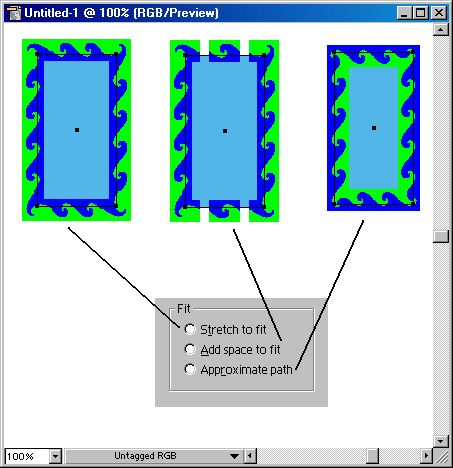 Untitled-1 @ 100% (RGB/Preview)

Fit
Stretch to fit
Add space to fit
Approximate path

100%
Untagged RGB