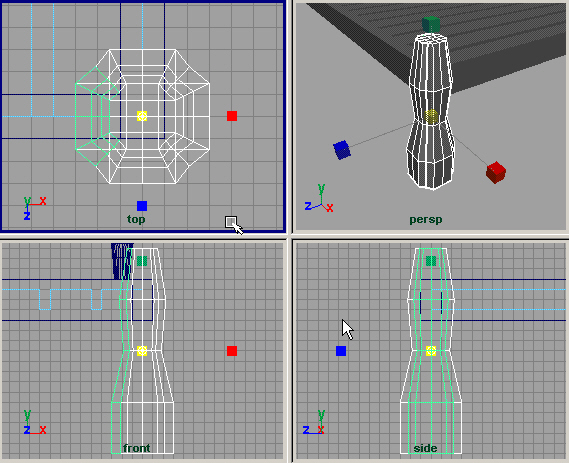 y
x
z
top

y
z
x
persp

y
z
x
front

y
z
x
side