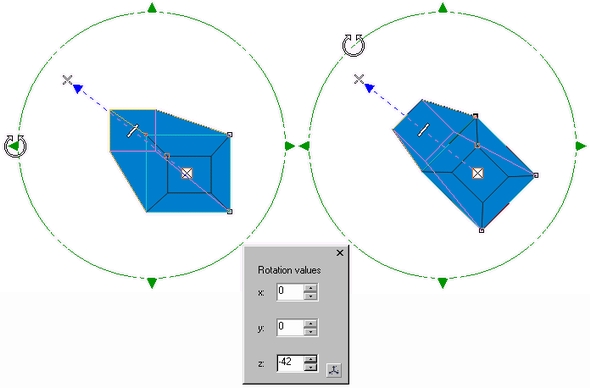 Rotation values
x: 0
y: 0
z: -42