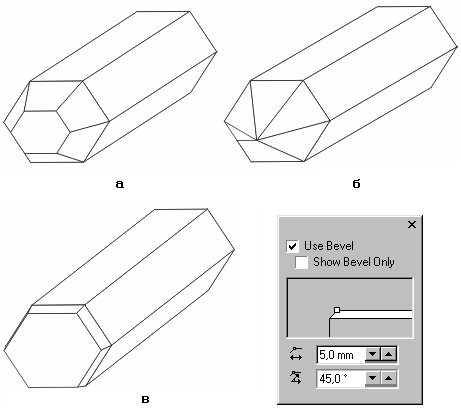 а

б

в

×
Use Bevel
Show Bevel Only
5,0 mm
45,0 °